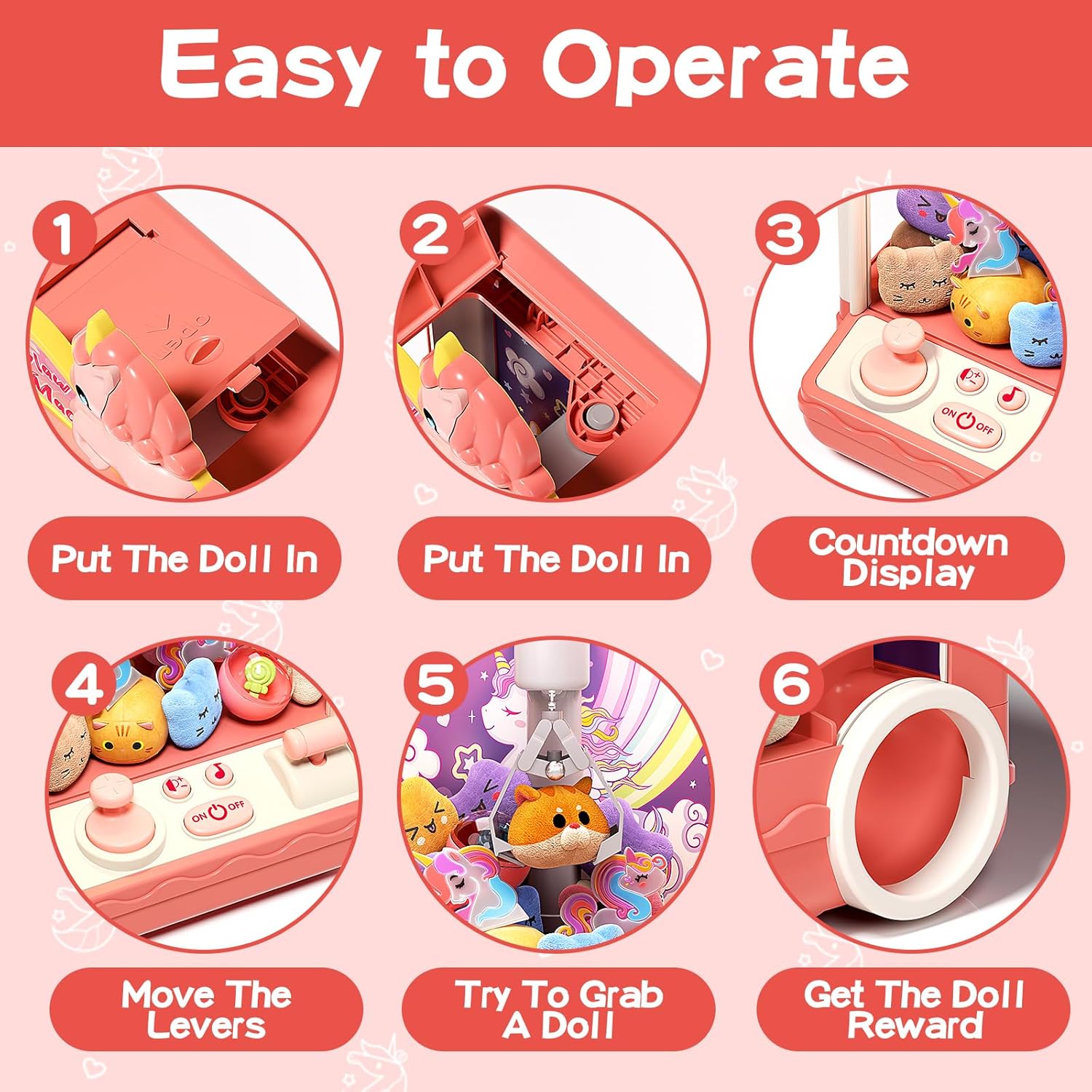 Easy to Operate

1

Put The Doll In

2

Put The Doll In

3

ON OFF

Countdown Display

4

ON OFF

Move The Levers

5

Try To Grab A Doll

6

Get The Doll Reward